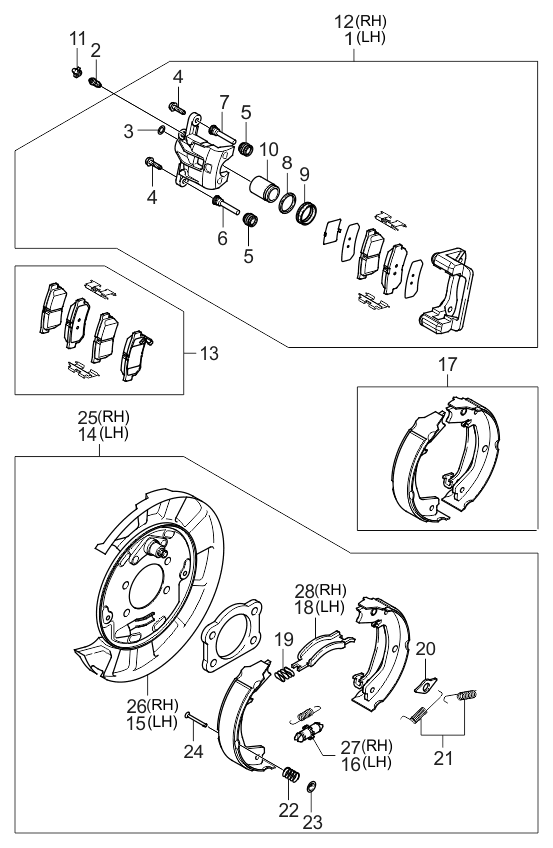 12(RH)
1(LH)

11
2
4
7
5
3
10
8
9
4
6
5

13

17

25(RH)
14(LH)

28(RH)
18(LH)
19
20
26(RH)
15(LH)
24
27(RH)
16(LH)
21
22
23