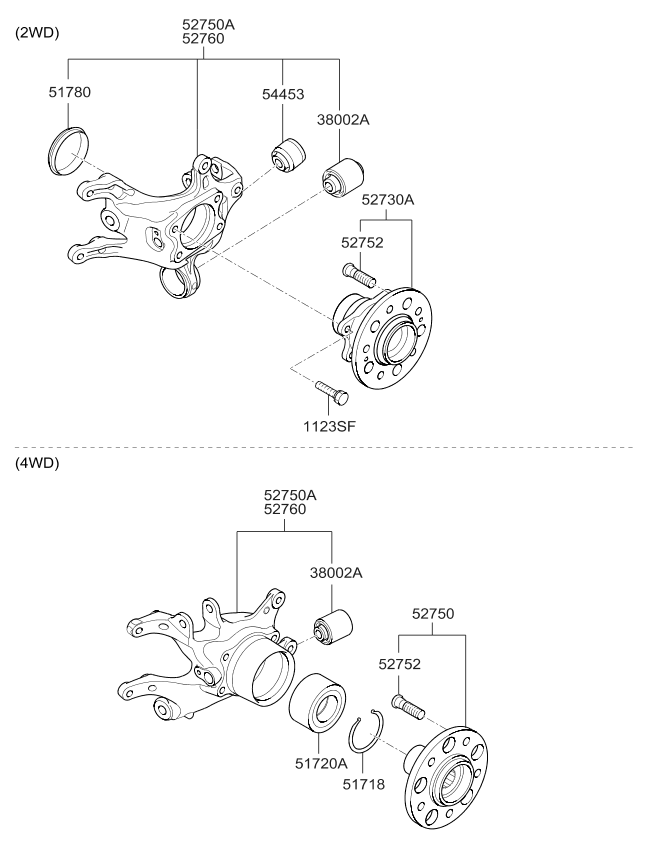 (2WD)

52750A
52760

51780

54453

38002A

52730A

52752

1123SF

(4WD)

52750A
52760

38002A

52750

52752

51720A

51718