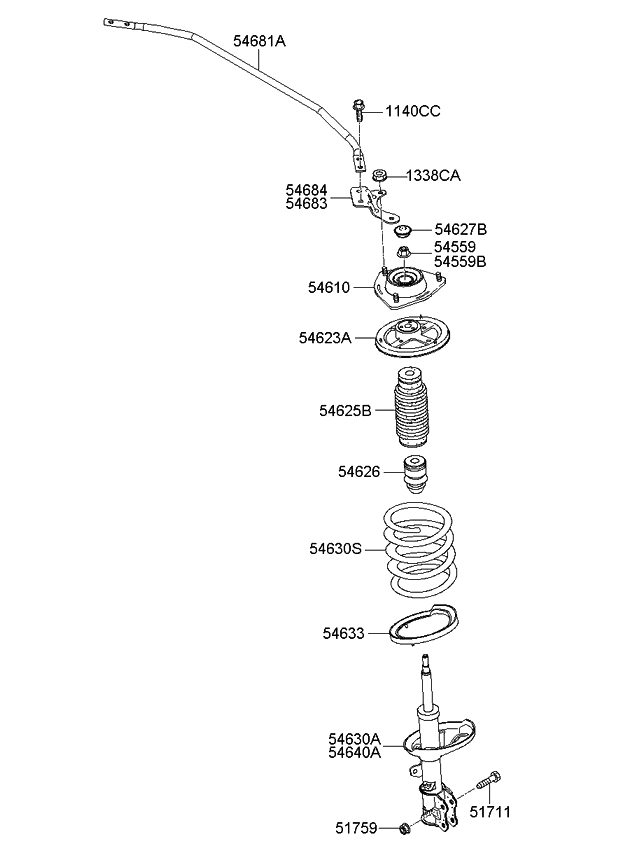 54681A
1140CC
1338CA
54684
54683
54627B
54559
54559B
54610
54623A
54625B
54626
54630S
54633
54630A
54640A
51711
51759