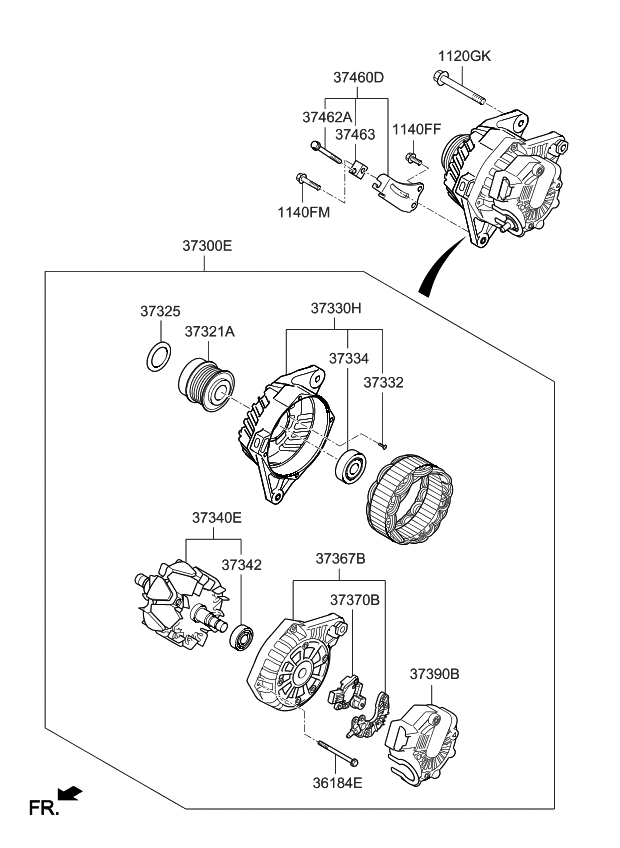 1120GK
37460D
37462A
37463
1140FF
1140FM
37300E
37325
37321A
37330H
37334
37332
37340E
37342
37367B
37370B
37390B
36184E
FR.