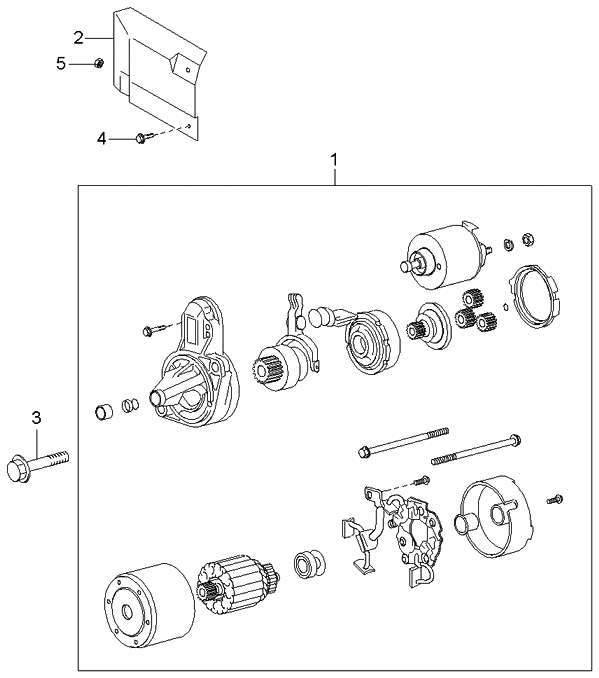 2
5
4
1
3