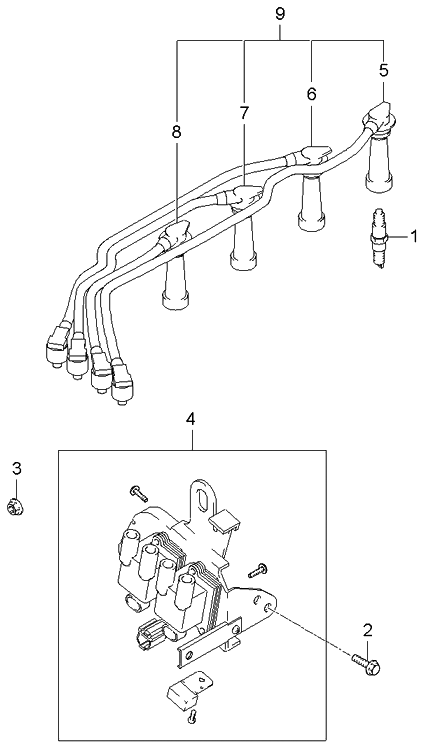 9
5
6
7
8
1
4
3
2