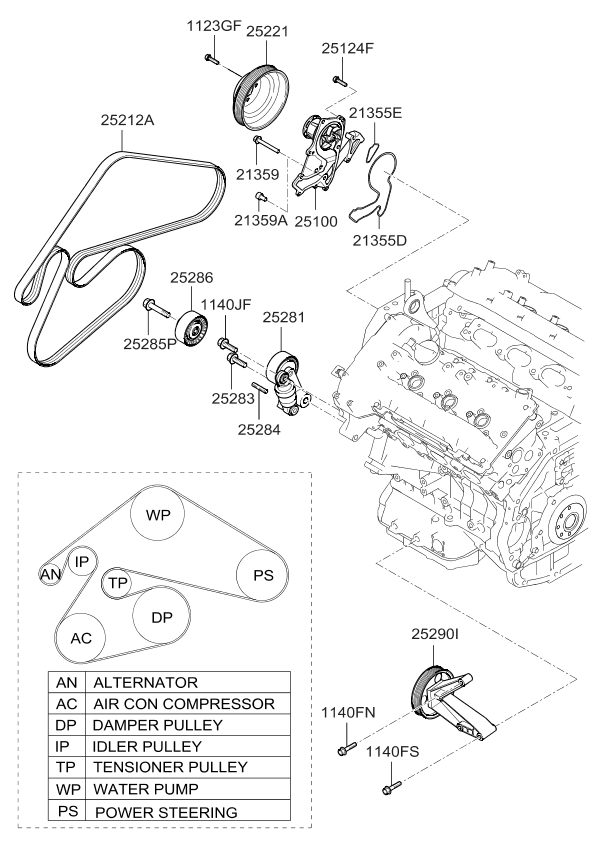 1123GF
25221
25124F
25212A
21355E
21359
21359A
25100
21355D
25286
1140JF
25281
25285P
25283
25284
WP
AN
IP
TP
PS
DP
AC

| AN | ALTERNATOR |
|---|---|
| AC | AIR CON COMPRESSOR |
| DP | DAMPER PULLEY |
| IP | IDLER PULLEY |
| TP | TENSIONER PULLEY |
| WP | WATER PUMP |
| PS | POWER STEERING |

25290I
1140FN
1140FS