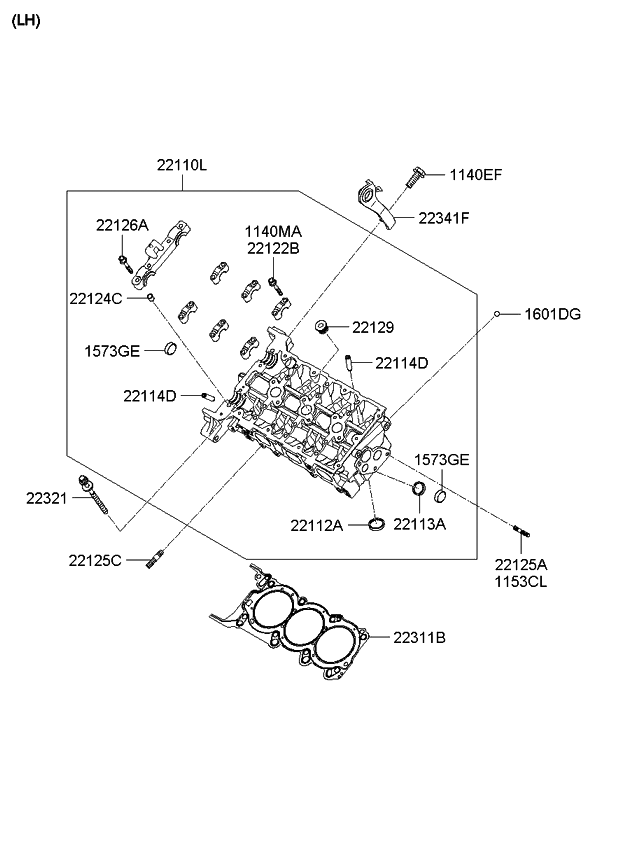 (LH)

22110L

1140EF

22341F

22126A

1140MA
22122B

22124C

1601DG

22129

1573GE

22114D

22114D

1573GE

22321

22112A

22113A

22125C

22125A
1153CL

22311B