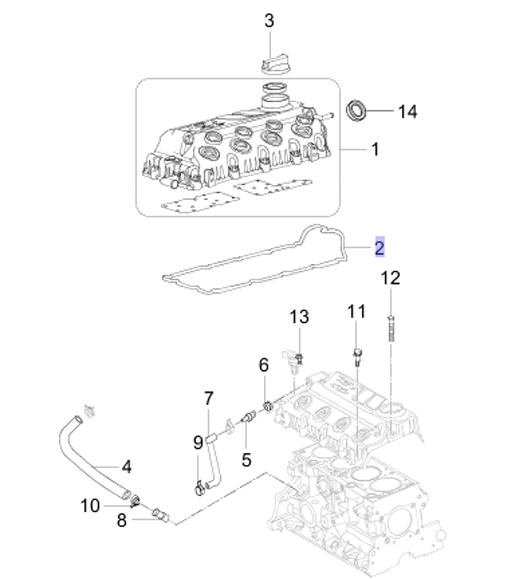 3
14
1
2
12
13
11
6
7
9
5
4
10
8